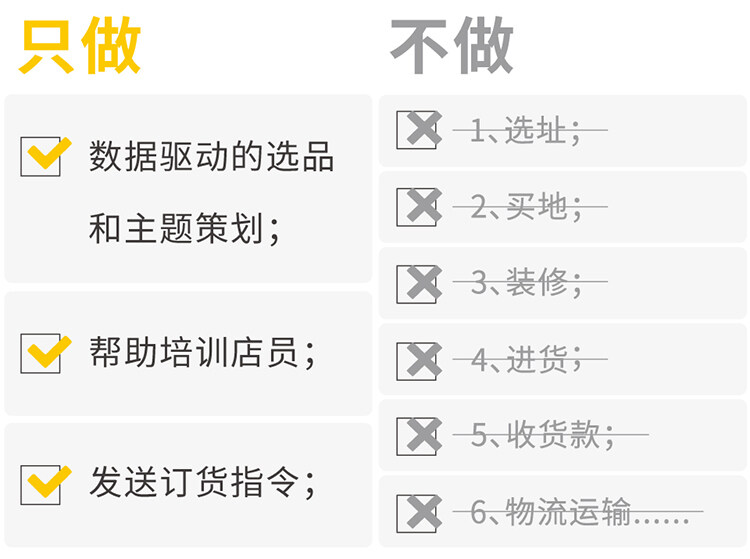 只做

数据驱动的选品和主题策划；

帮助培训店员；

发送订货指令；

不做

1、选址；

2、买地；

3、装修；

4、进货；

5、收货款；

6、物流运输……